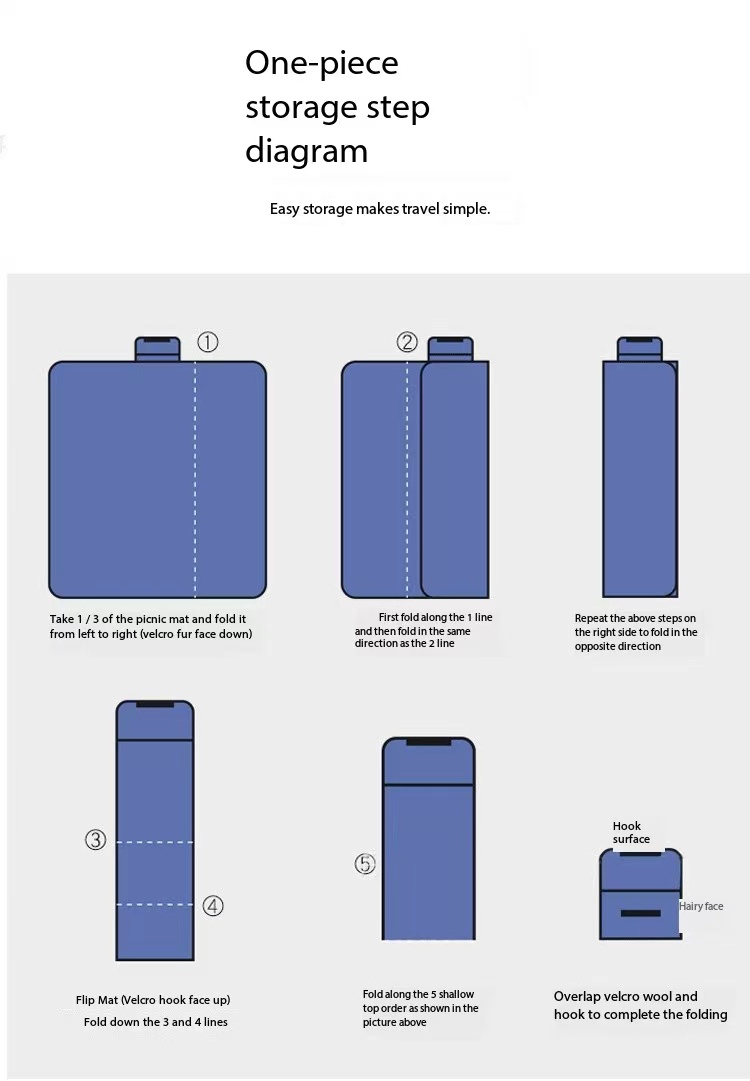 One-piece storage step diagram

Easy storage makes travel simple.

①

Take 1 / 3 of the picnic mat and fold it from left to right (velcro fur face down)

②

First fold along the 1 line and then fold in the same direction as the 2 line

Repeat the above steps on the right side to fold in the opposite direction

③

④

Flip Mat (Velcro hook face up)
Fold down the 3 and 4 lines

⑤

Fold along the 5 shallow top order as shown in the picture above

Hook surface

Hairy face

Overlap velcro wool and hook to complete the folding